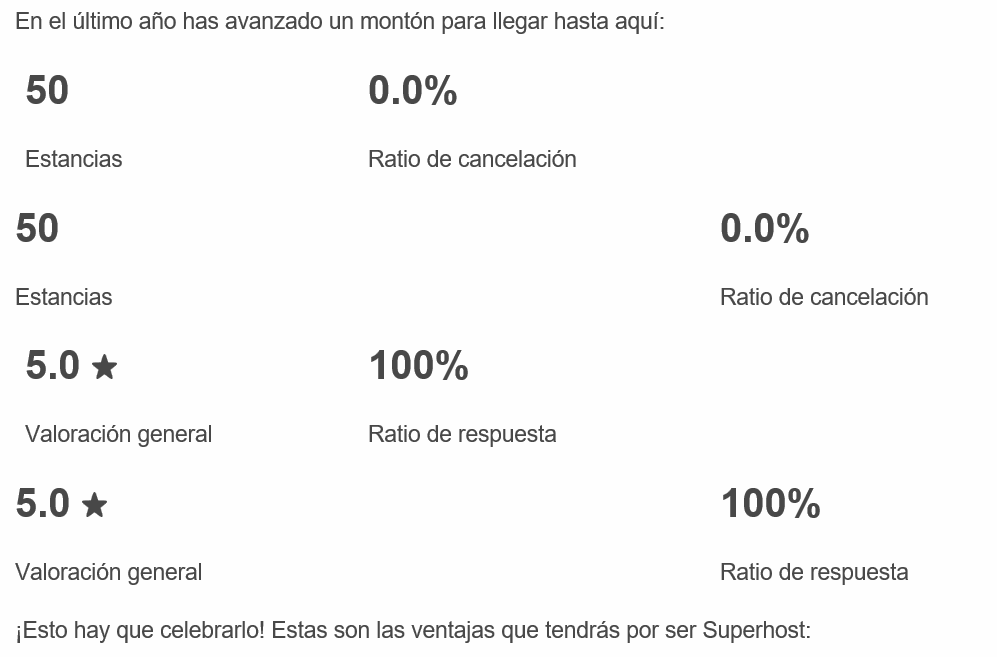 En el último año has avanzado un montón para llegar hasta aquí:

50

Estancias

0.0%

Ratio de cancelación

50

Estancias

0.0%

Ratio de cancelación

5.0 ★

Valoración general

100%

Ratio de respuesta

5.0 ★

Valoración general

100%

Ratio de respuesta

¡Esto hay que celebrarlo! Estas son las ventajas que tendrás por ser Superhost: